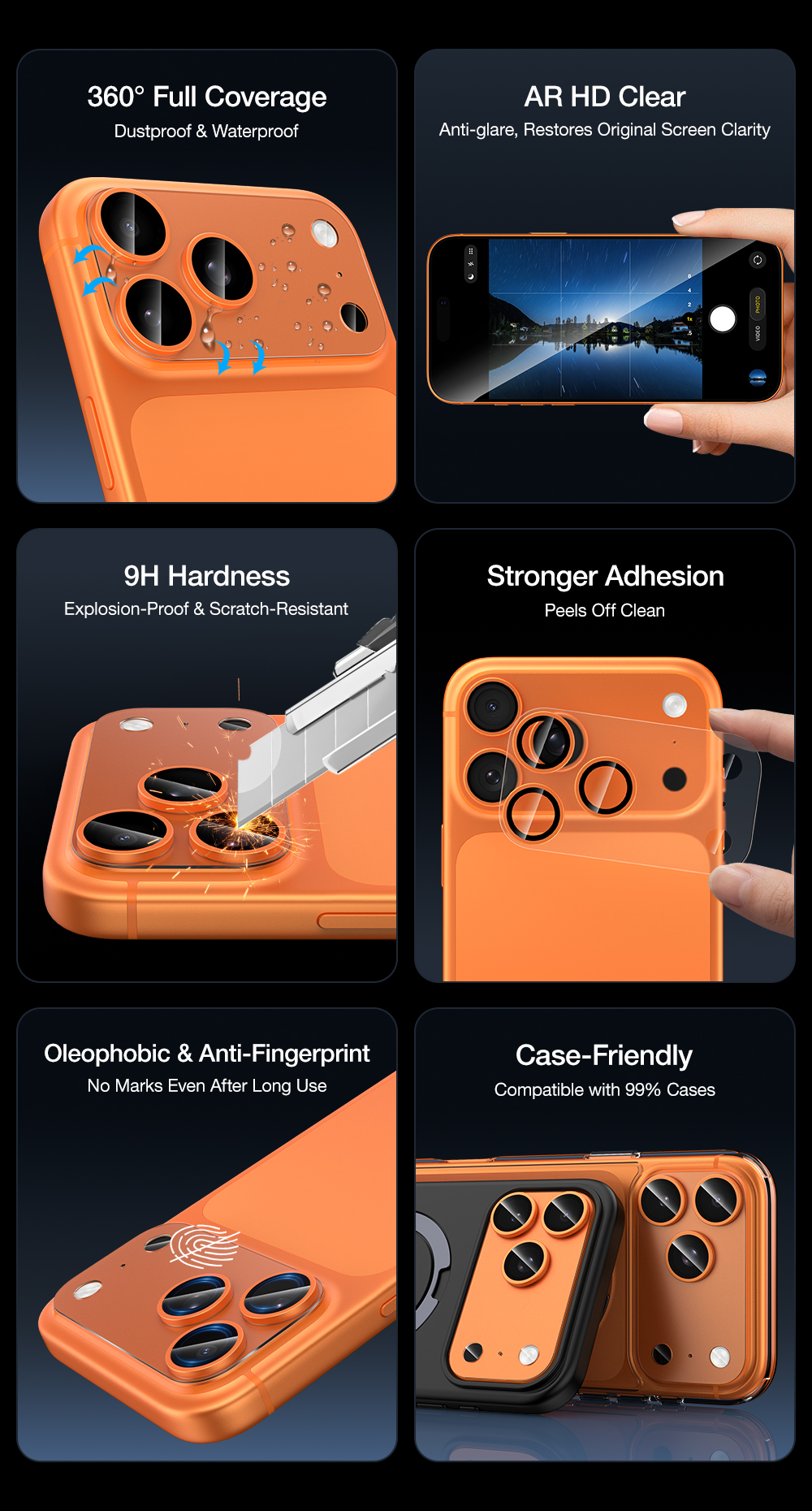 360° Full Coverage
Dustproof & Waterproof

AR HD Clear
Anti-glare, Restores Original Screen Clarity

PHOTO
VIDEO

9H Hardness
Explosion-Proof & Scratch-Resistant

Stronger Adhesion
Peels Off Clean

Oleophobic & Anti-Fingerprint
No Marks Even After Long Use

Case-Friendly
Compatible with 99% Cases