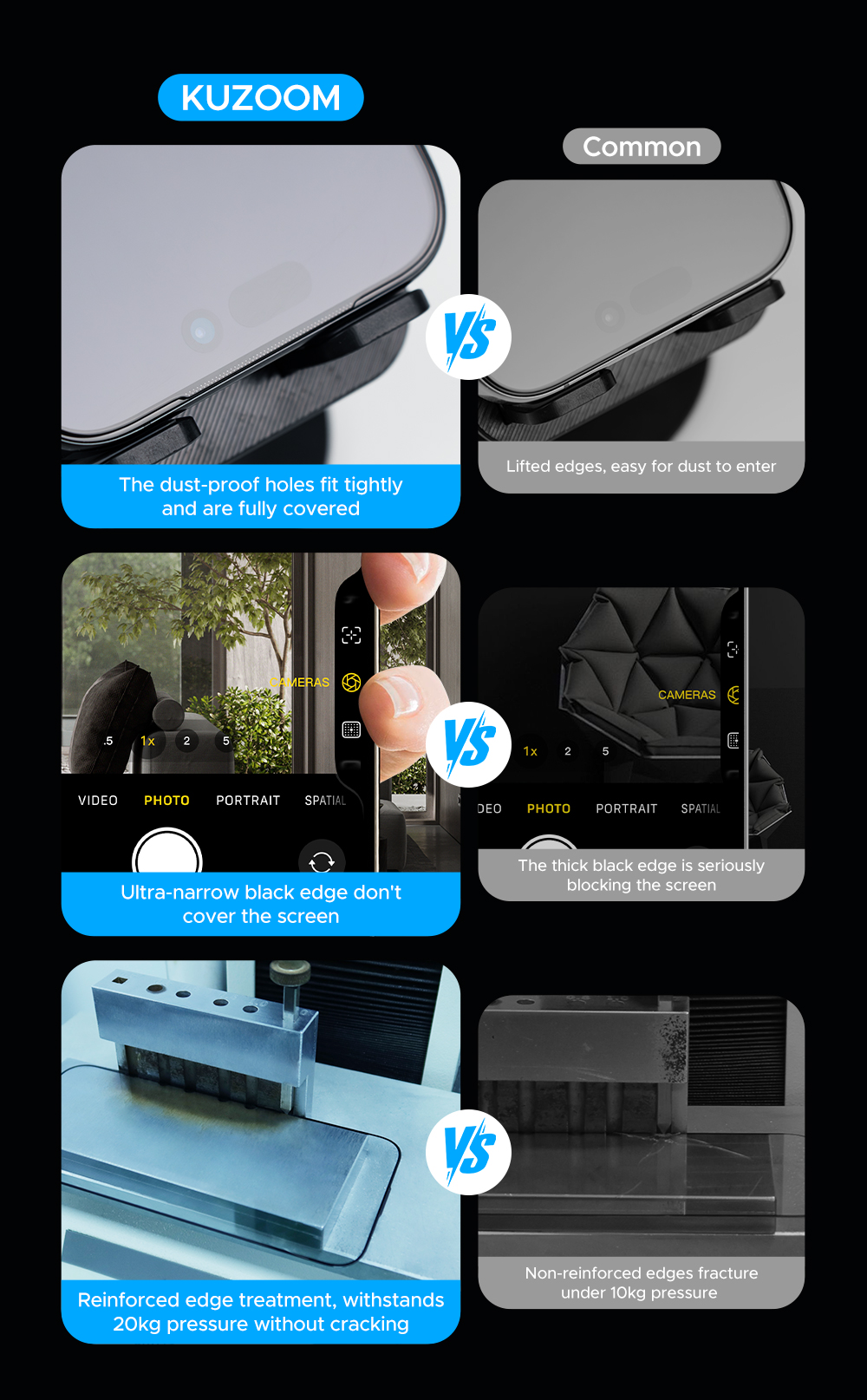 KUZOOM

Common

VS

The dust-proof holes fit tightly and are fully covered

Lifted edges, easy for dust to enter

CAMERAS

.5 1x 2 5

VIDEO PHOTO PORTRAIT SPATIAL

VS

CAMERAS

1x 2 5

DEO PHOTO PORTRAIT SPATIAL

Ultra-narrow black edge don't cover the screen

The thick black edge is seriously blocking the screen

VS

Reinforced edge treatment, withstands 20kg pressure without cracking

Non-reinforced edges fracture under 10kg pressure